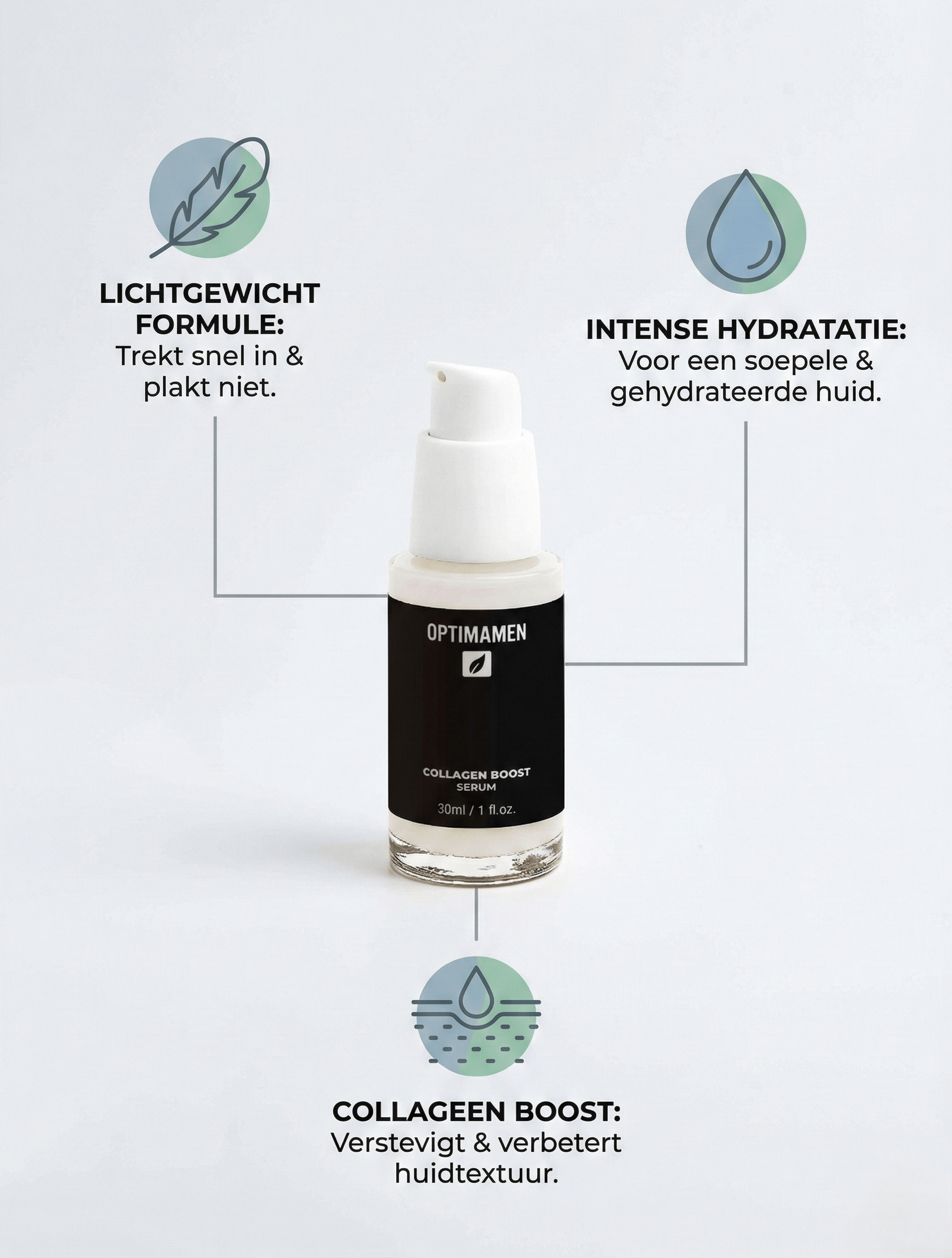 LICHTGEWICHT FORMULE:
Trekt snel in & plakt niet.

INTENSE HYDRATATIE:
Voor een soepele & gehydrateerde huid.

OPTIMAMEN

COLLAGEN BOOST
SERUM

30ml / 1 fl.oz.

COLLAGEEN BOOST:
Verstevigt & verbetert huidtextuur.