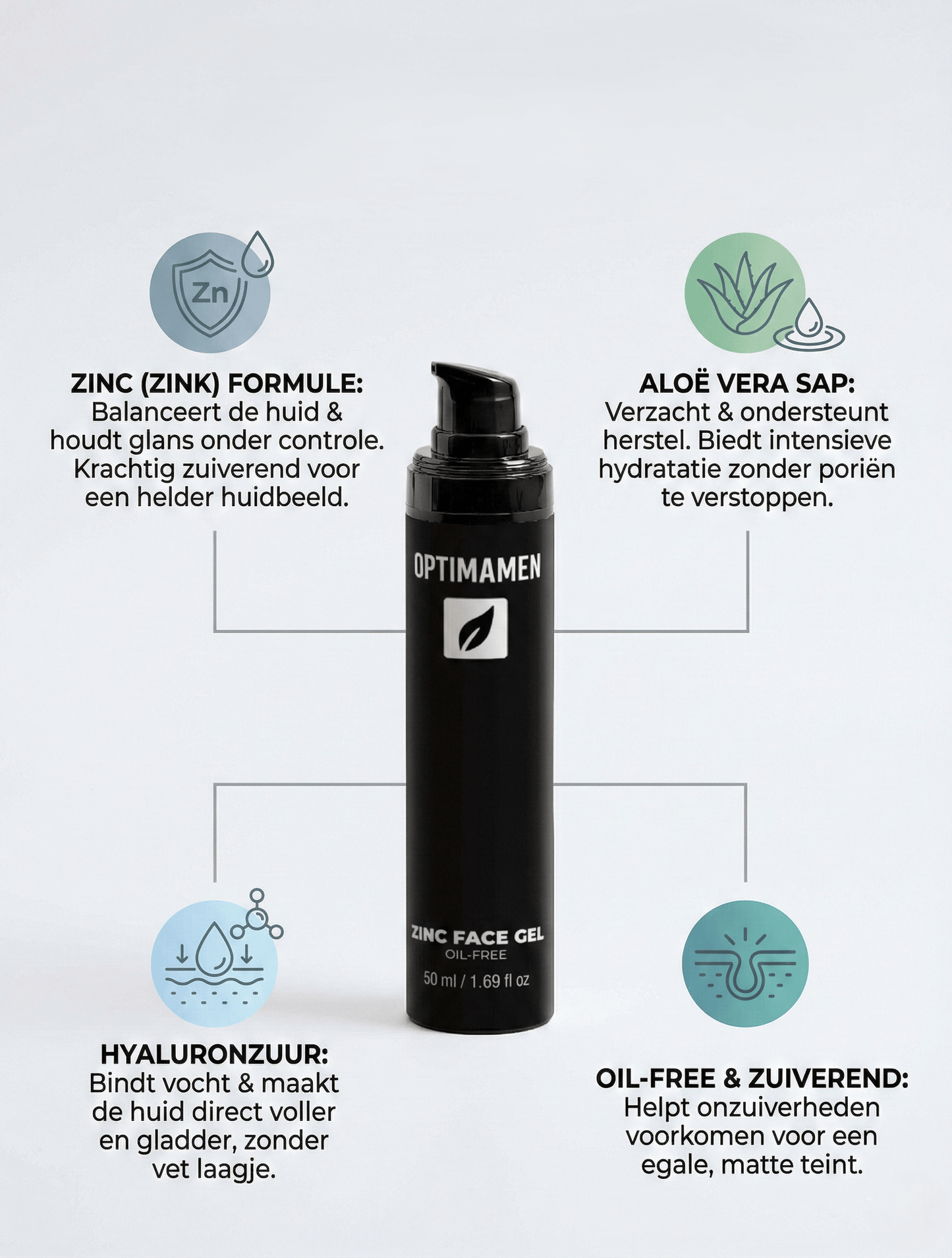 Zn

ZINC (ZINK) FORMULE:
Balanceert de huid & houdt glans onder controle. Krachtig zuiverend voor een helder huidbeeld.

ALOË VERA SAP:
Verzacht & ondersteunt herstel. Biedt intensieve hydratatie zonder poriën te verstoppen.

OPTIMAMEN

ZINC FACE GEL
OIL-FREE
50 ml / 1.69 fl oz

HYALURONZUUR:
Bindt vocht & maakt de huid direct voller en gladder, zonder vet laagje.

OIL-FREE & ZUIVEREND:
Helpt onzuiverheden voorkomen voor een egale, matte teint.