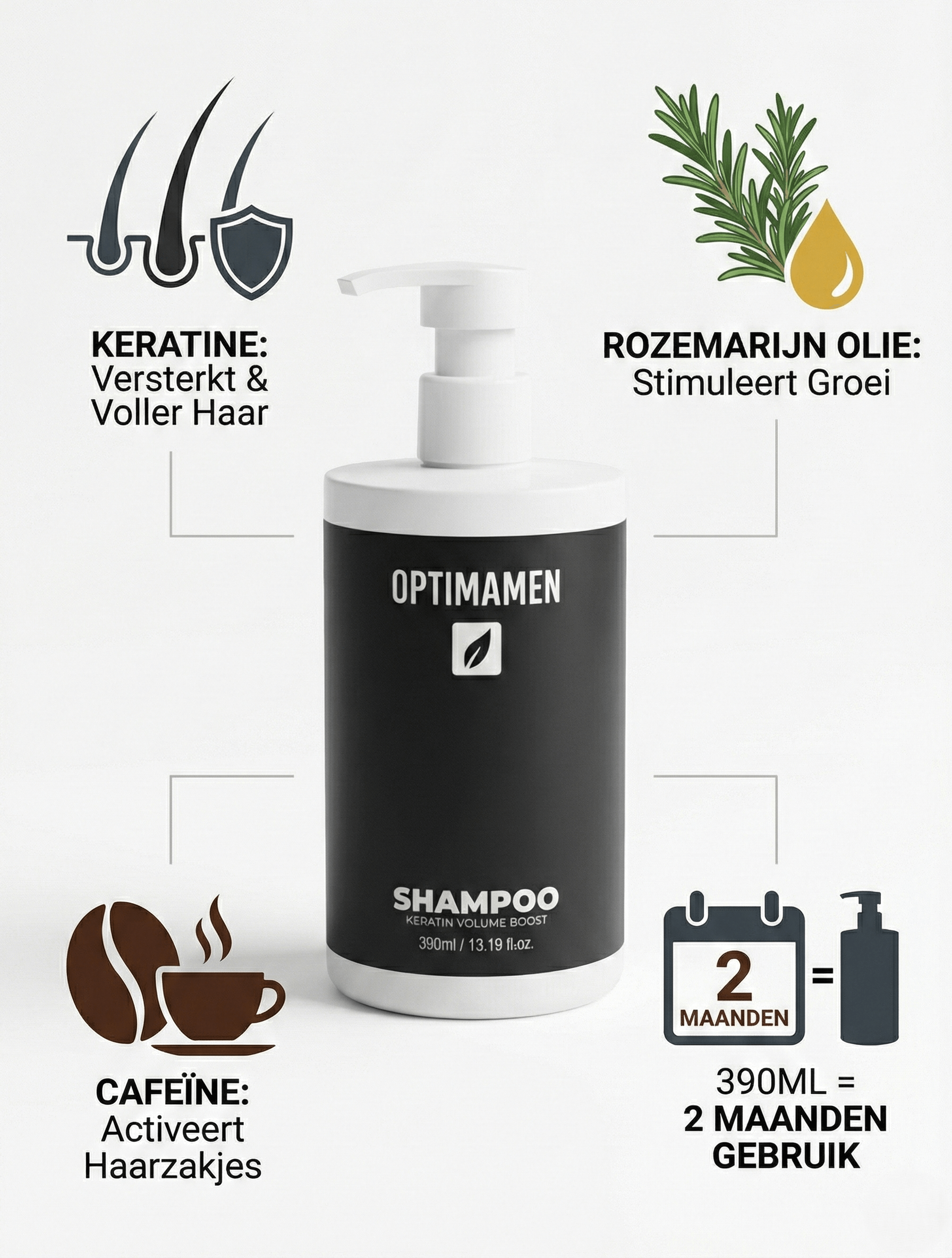 KERATINE:
Versterkt &
Voller Haar

ROZEMARIJN OLIE:
Stimuleert Groei

OPTIMAMEN

SHAMPOO
KERATIN VOLUME BOOST
390ml / 13.19 fl.oz.

CAFEÏNE:
Activeert
Haarzakjes

2
MAANDEN
=

390ML =
2 MAANDEN
GEBRUIK