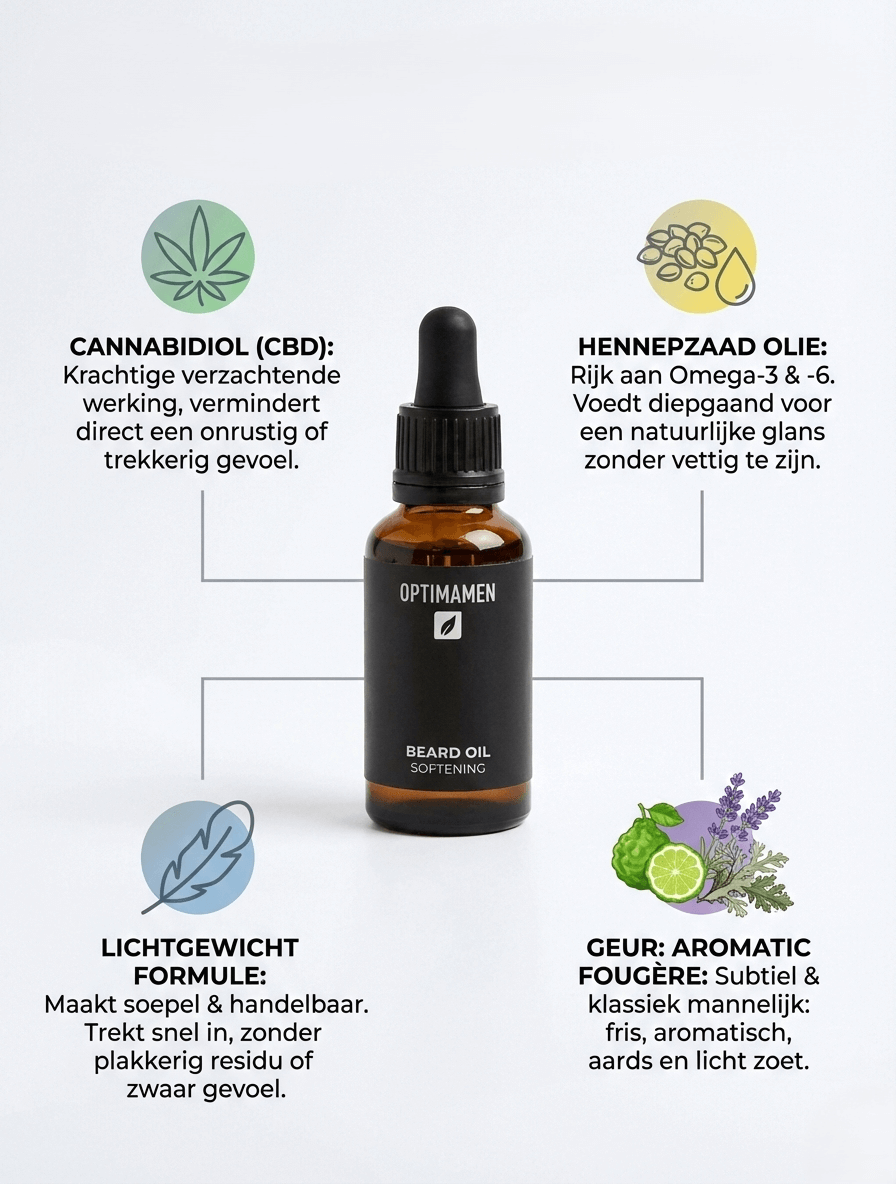 CANNABIDIOL (CBD): Krachtige verzachtende werking, vermindert direct een onrustig of trekkerig gevoel.

HENNEPZAAD OLIE: Rijk aan Omega-3 & -6. Voedt diepgaand voor een natuurlijke glans zonder vettig te zijn.

OPTIMAMEN

BEARD OIL
SOFTENING

LICHTGEWICHT FORMULE: Maakt soepel & handelbaar. Trekt snel in, zonder plakkerig residu of zwaar gevoel.

GEUR: AROMATIC FOUGÈRE: Subtiel & klassiek mannelijk: fris, aromatisch, aards en licht zoet.