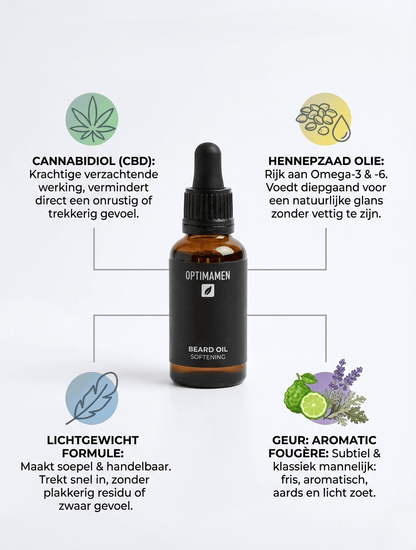 CANNABIDIOL (CBD): Krachtige verzachtende werking, vermindert direct een onrustig of trekkerig gevoel.

HENNEPZAAD OLIE: Rijk aan Omega-3 & -6. Voedt diepgaand voor een natuurlijke glans zonder vettig te zijn.

OPTIMAMEN

BEARD OIL
SOFTENING

LICHTGEWICHT FORMULE: Maakt soepel & handelbaar. Trekt snel in, zonder plakkerig residu of zwaar gevoel.

GEUR: AROMATIC FOUGÈRE: Subtiel & klassiek mannelijk: fris, aromatisch, aards en licht zoet.